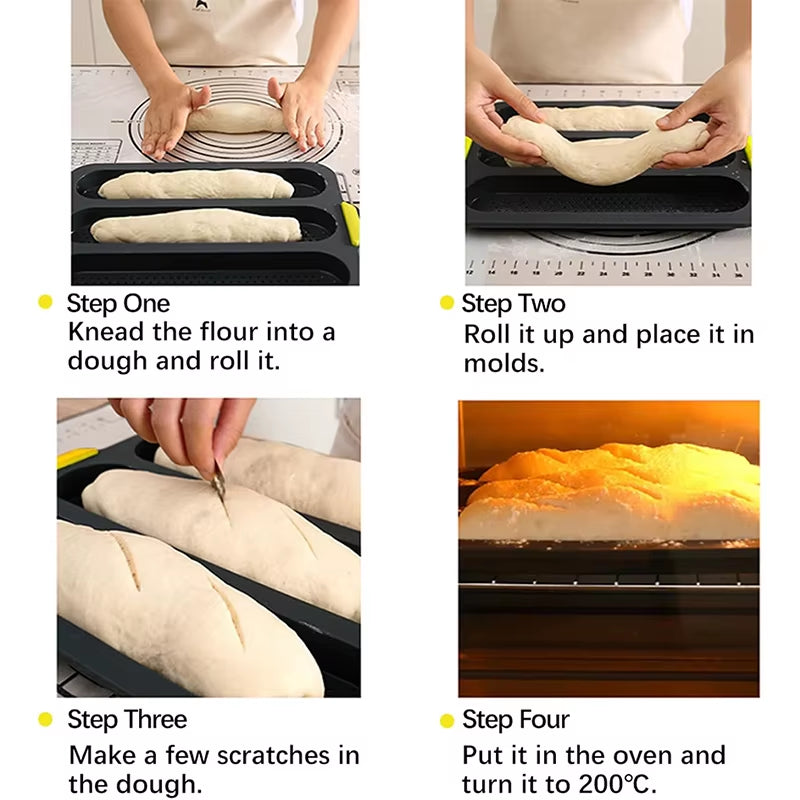 Step One
Knead the flour into a dough and roll it.

Step Two
Roll it up and place it in molds.

Step Three
Make a few scratches in the dough.

Step Four
Put it in the oven and turn it to 200℃.